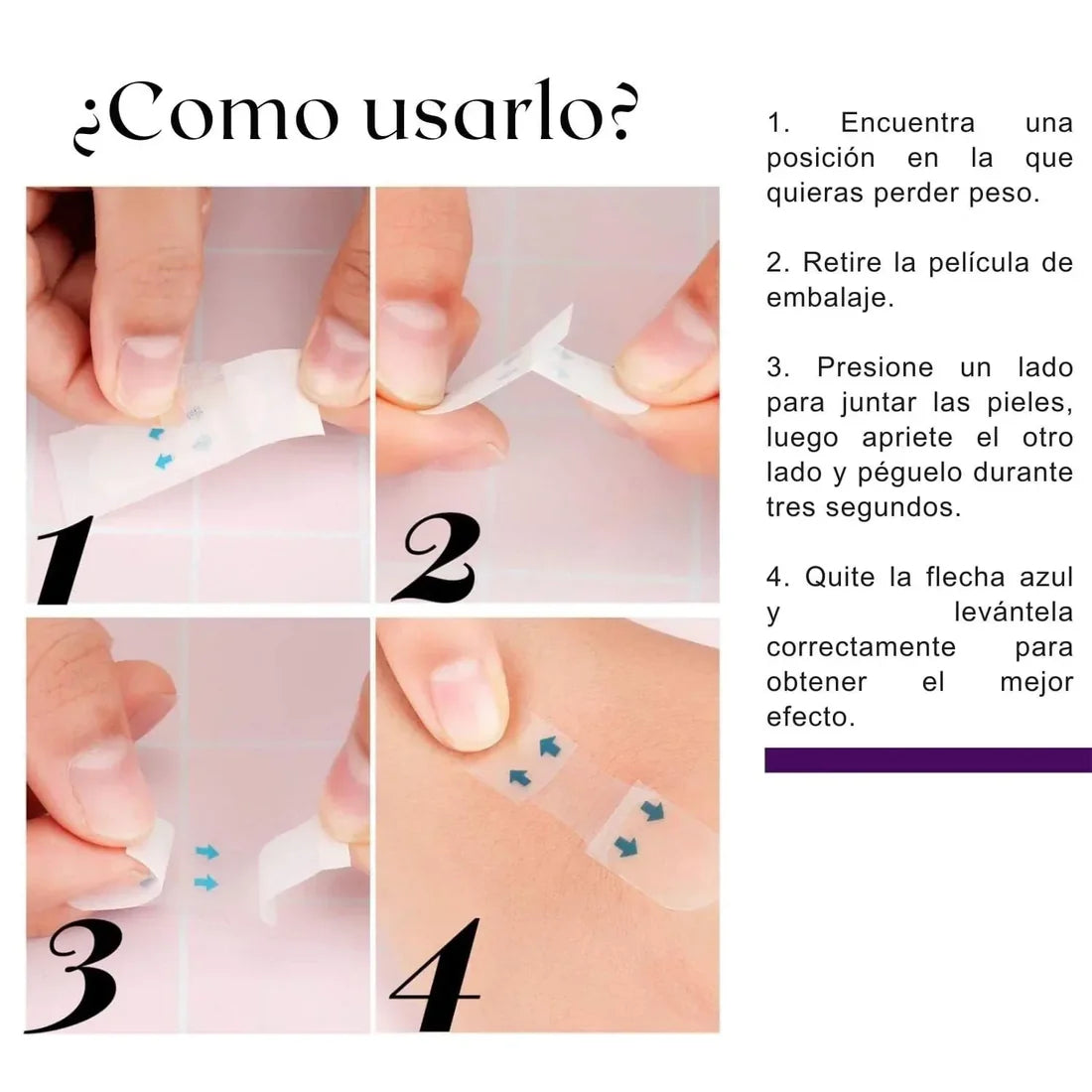 ¿Como usarlo?

1

2

3

4

1. Encuentra una posición en la que quieras perder peso.

2. Retire la película de embalaje.

3. Presione un lado para juntar las pieles, luego apriete el otro lado y péguelo durante tres segundos.

4. Quite la flecha azul y levántela correctamente para obtener el mejor efecto.